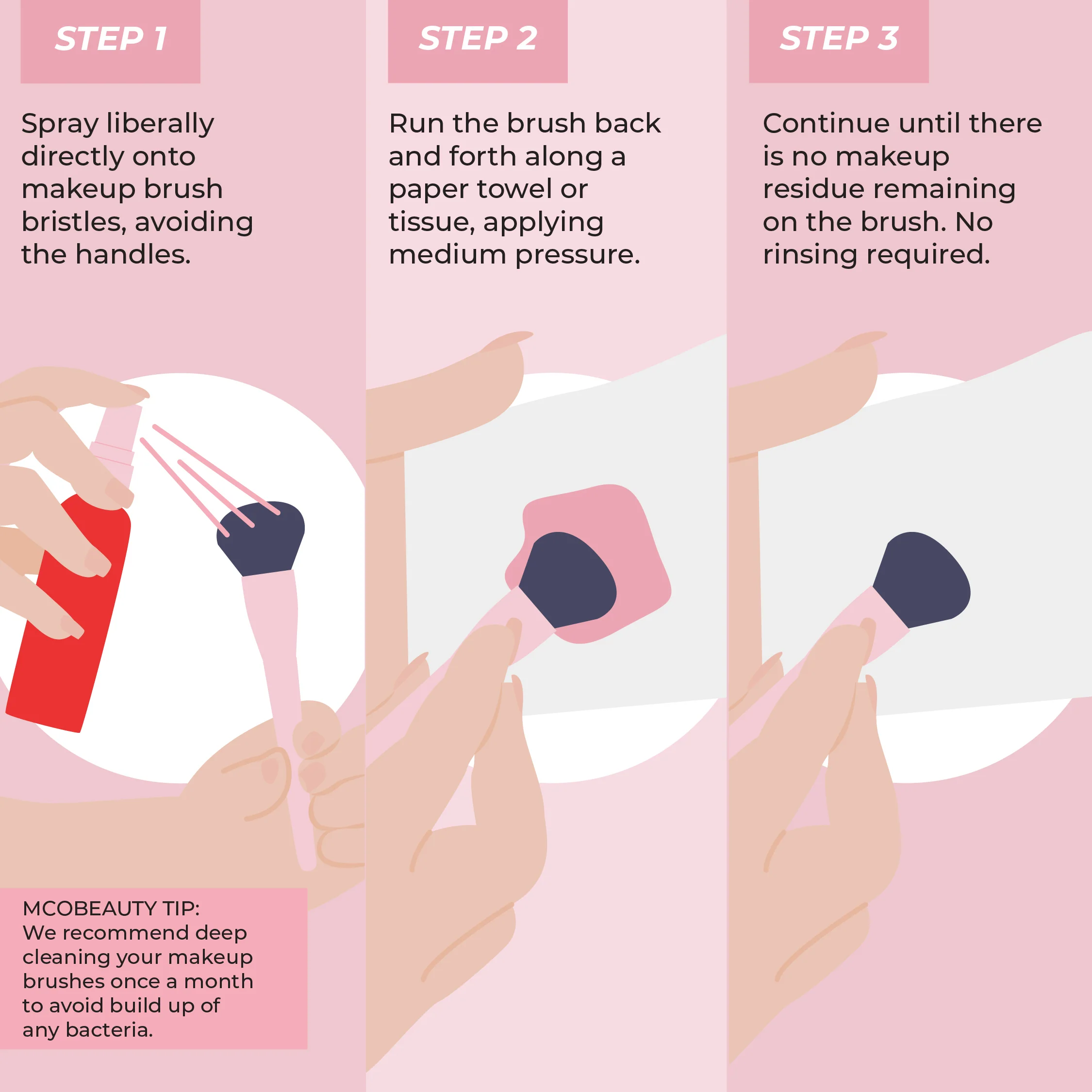 STEP 1

Spray liberally directly onto makeup brush bristles, avoiding the handles.

MCOBEAUTY TIP:
We recommend deep cleaning your makeup brushes once a month to avoid build up of any bacteria.

STEP 2

Run the brush back and forth along a paper towel or tissue, applying medium pressure.

STEP 3

Continue until there is no makeup residue remaining on the brush. No rinsing required.